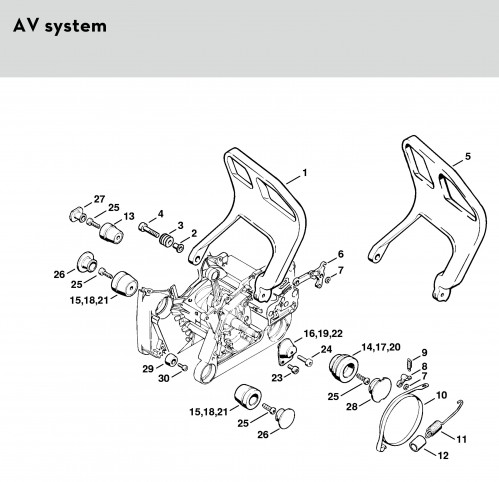 AV system

1
5
27
25
13
4
3
2
6
7
26
25
15,18,21
16,19,22
24
14,17,20
9
8
7
29
30
23
25
28
10
15,18,21
25
26
11
12